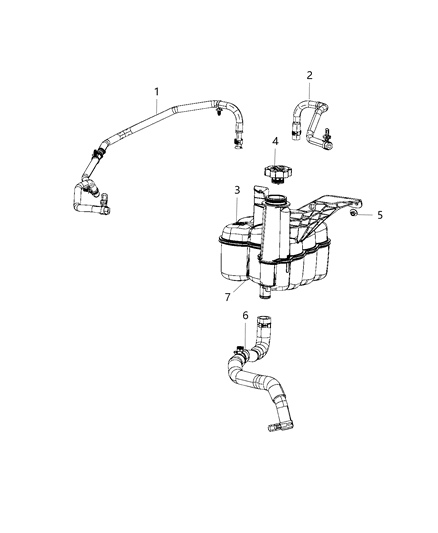 1
2
4
3
5
7
6