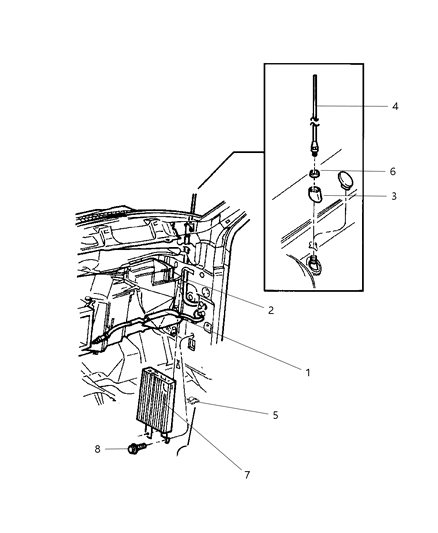 4
6
3
2
1
5
8
7