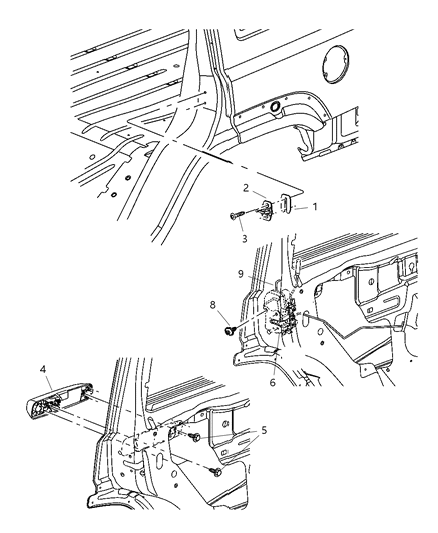 2
1
3
9
8
6
4
5