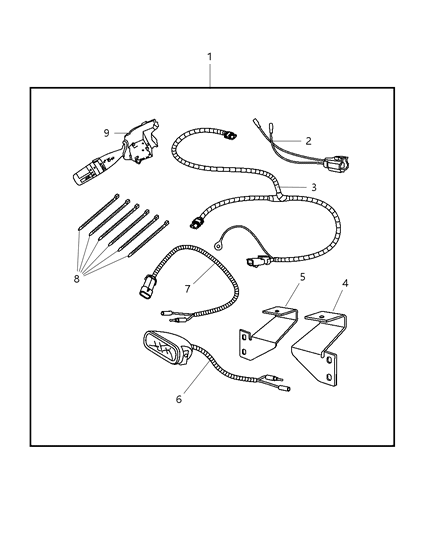 1
9
2
3
8
7
5
4
6