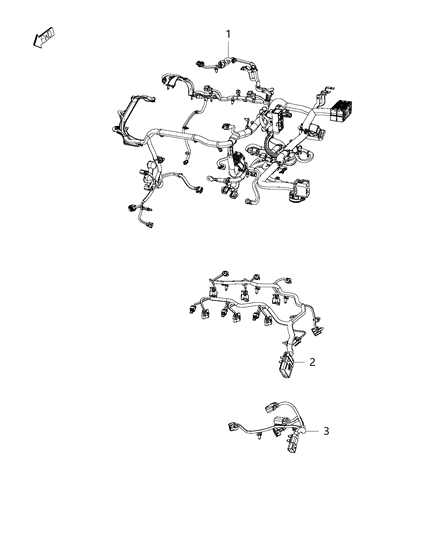 FWD

1

2

3