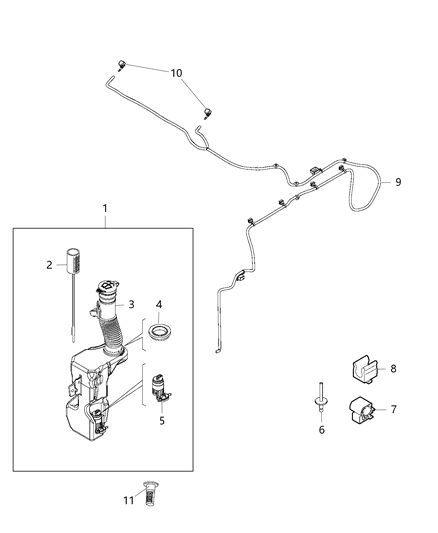 10

9

1

2

3

4

5

8

7

6

11