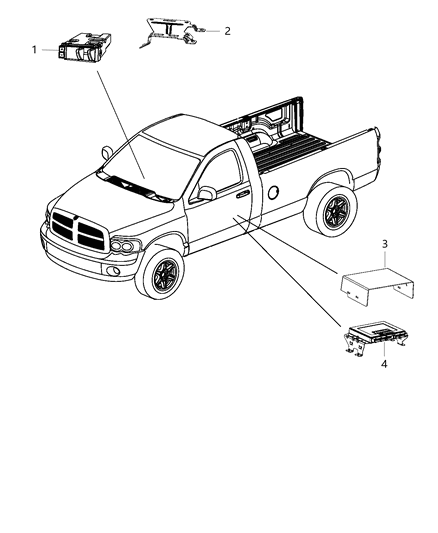 1
2
3
4