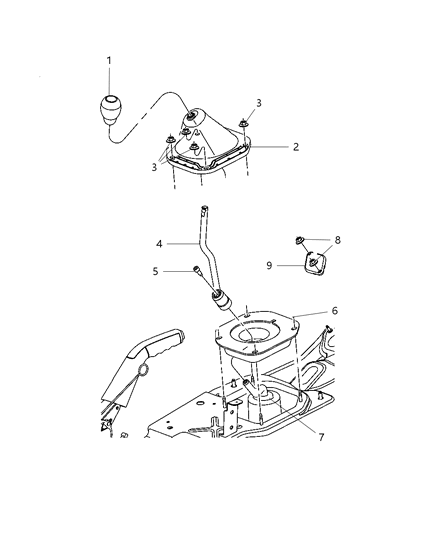 1
3
2
3
4
8
5
9
6
7