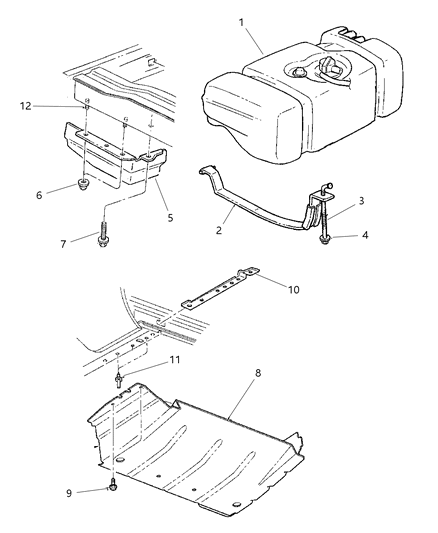 1
12
6
5
7
2
3
4
10
11
8
9