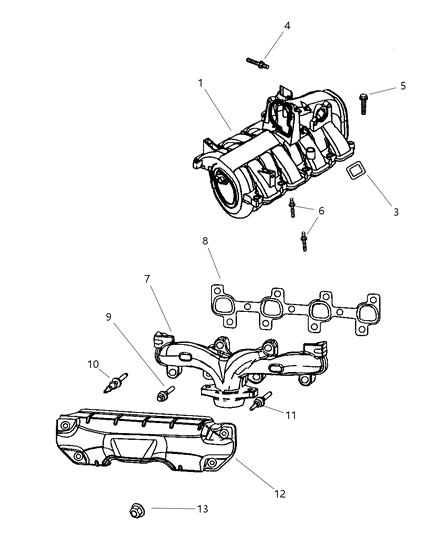 4
1
5
3
6
8
7
9
10
11
12
13