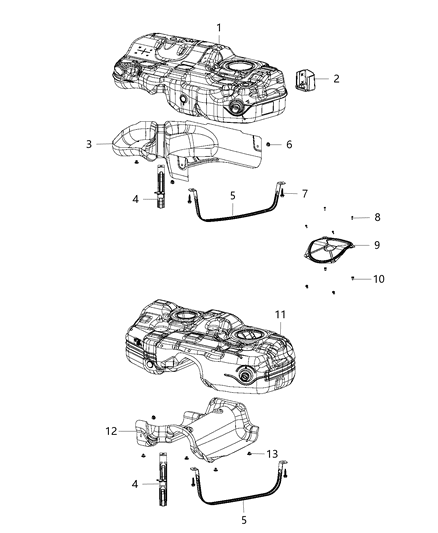 1
2
3
6
4
5
7
8
9
10
11
12
13
4
5