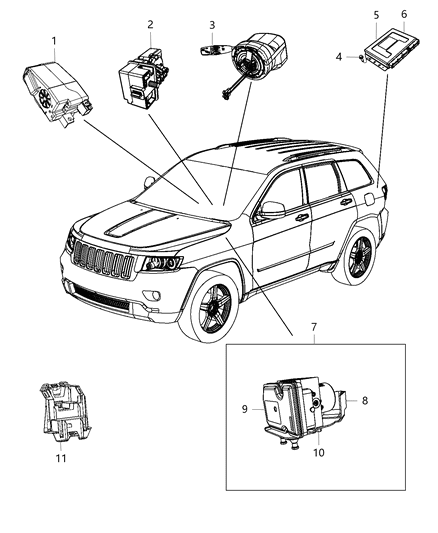 1
2
3
5
6
4
7
9
8
10
11