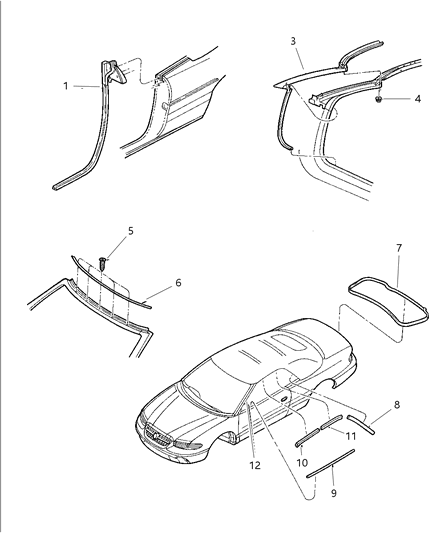 1
3
4
5
6
7
8
11
10
12
9