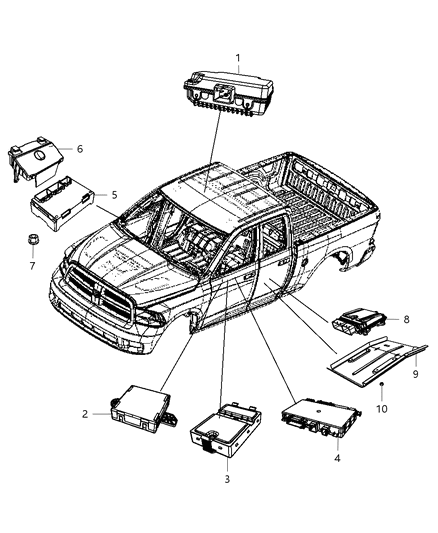 1
6
5
7
8
9
10
2
3
4