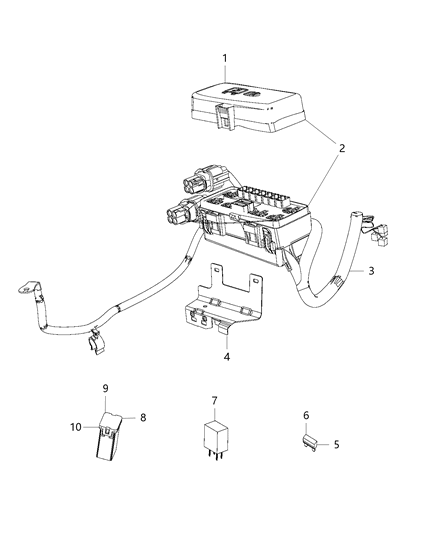 1
2
3
4
9
8
10
7
6
5