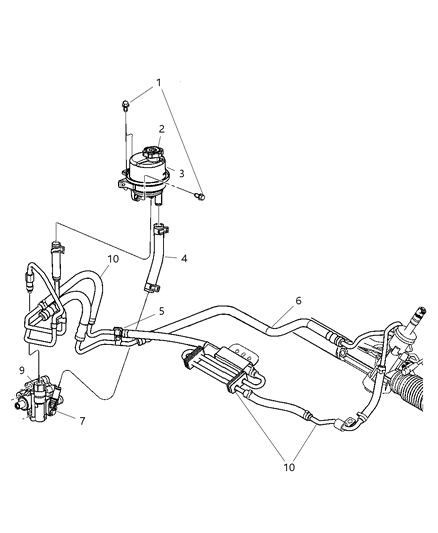 1
2
3
4
10
5
6
9
7
10