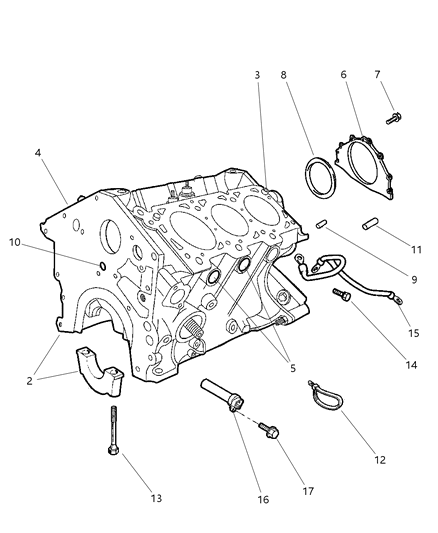 3
8
6
7
4
10
11
9
15
14
5
2
12
13
16
17