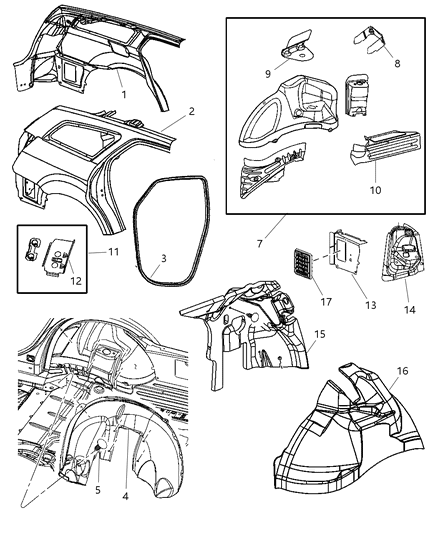 1
2
9
8
10
7
11
12
3
17
13
14
15
16
5
4