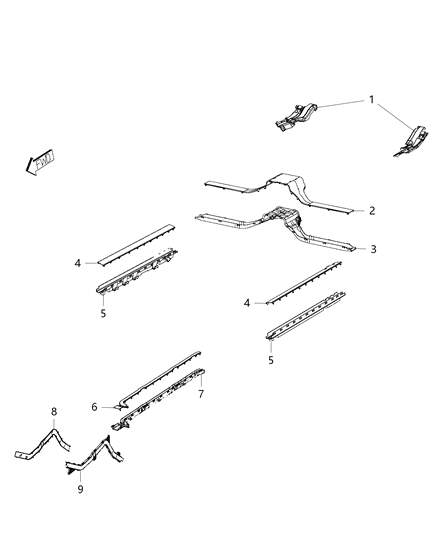 1
FWD
2
3
4
5
4
5
6
7
8
9