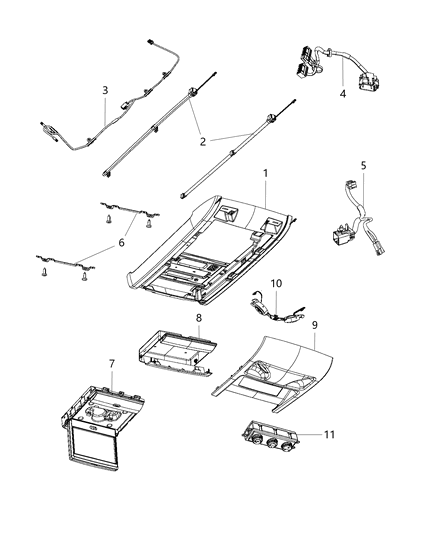 3
4
2
1
5
6
10
8
9
7
11