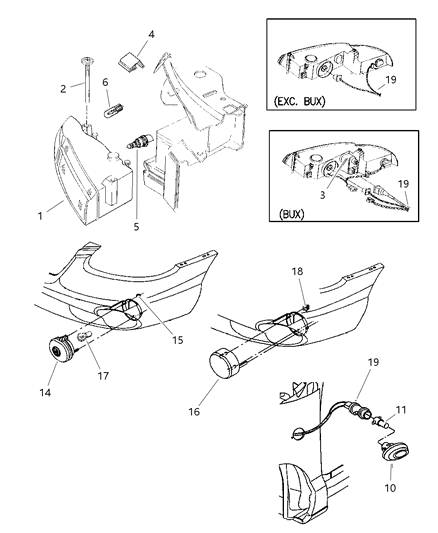 4
2
6
1
5
19
(EXC. BUX)
3
19
(BUX)
18
15
17
14
16
19
11
10