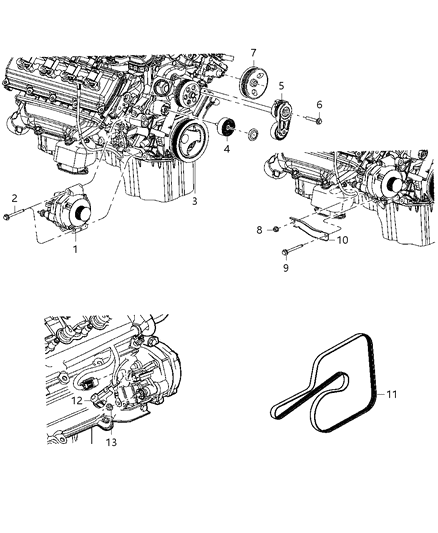 7
5
6
4
3
2
1
8
10
9
12
13
11