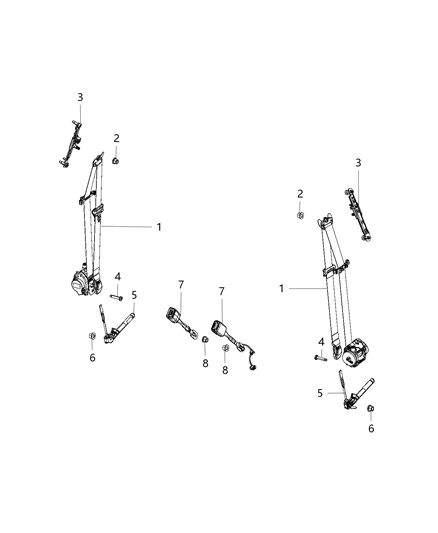 3
2
1
4
5
6
7
7
8
8
3
2
1
4
5
6