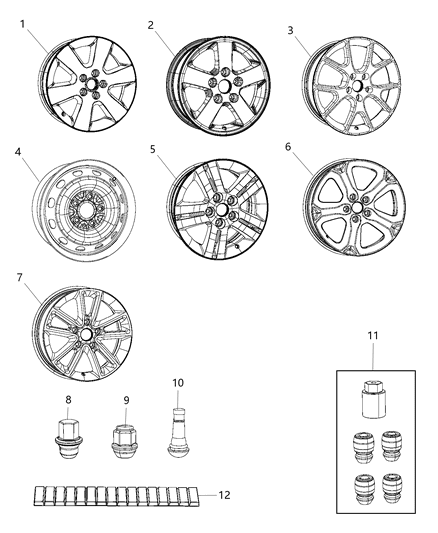 1
2
3
4
5
6
7
8
9
10
11
12