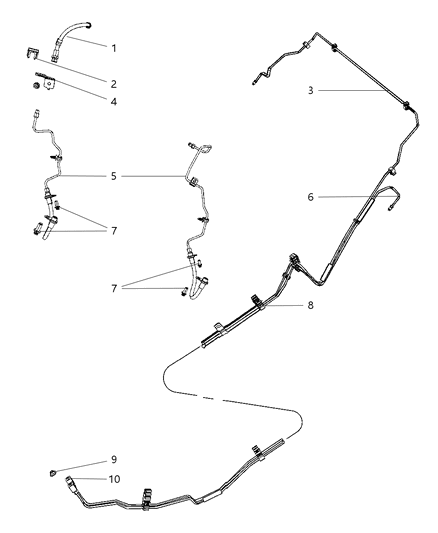 1
2
4
3
5
6
7
7
8
9
10