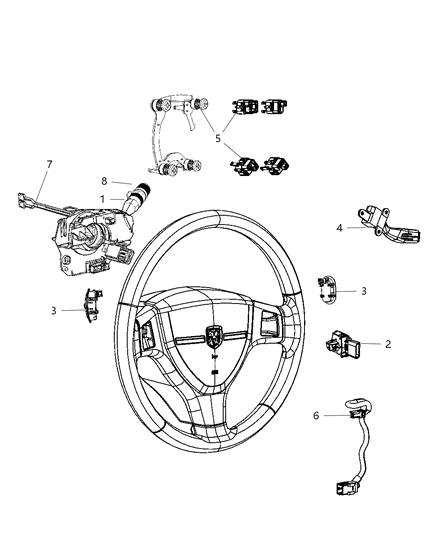 5
7
8
1
4
3
3
2
6