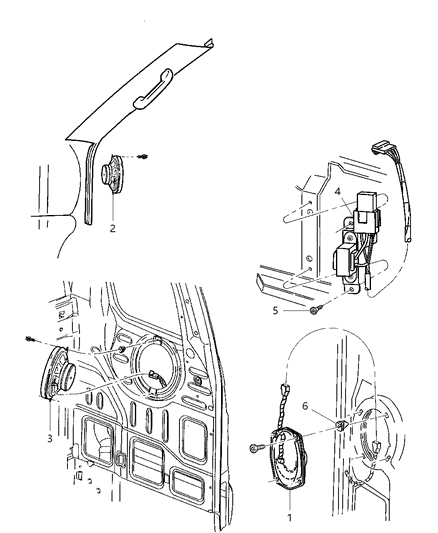 2
4
5
3
6
1