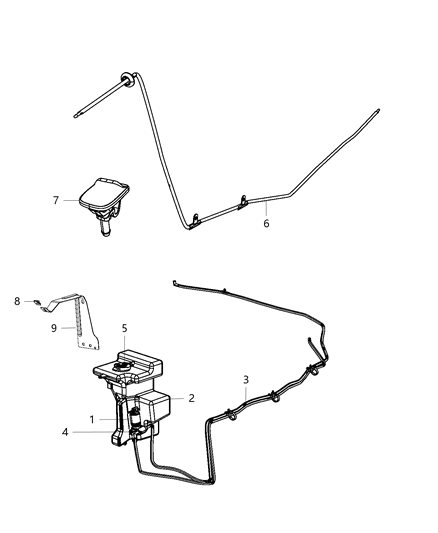 7
6
8
9
5
3
2
1
4