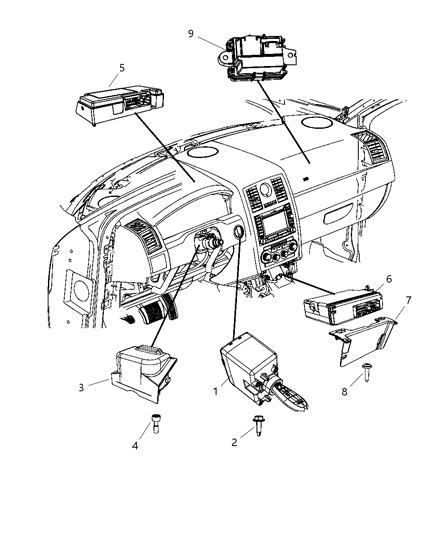 9
5
6
7
3
1
8
4
2