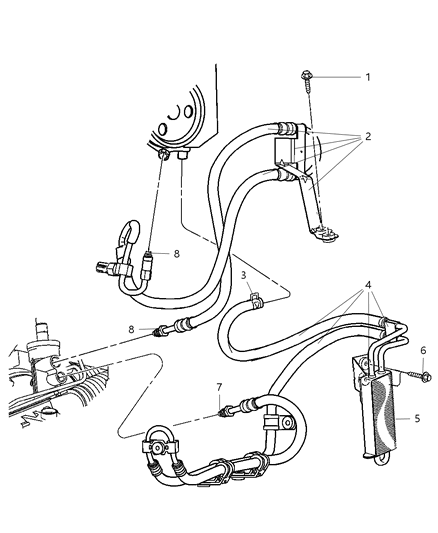 1
2
8
3
4
8
6
7
5