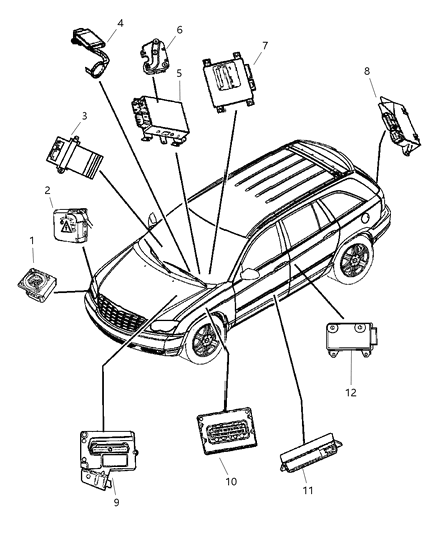 4
6
7
5
8
3
2
1
12
9
10
11