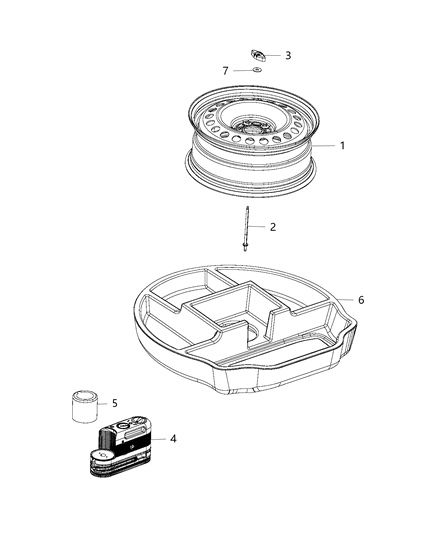 3
7
1
2
6
5
4