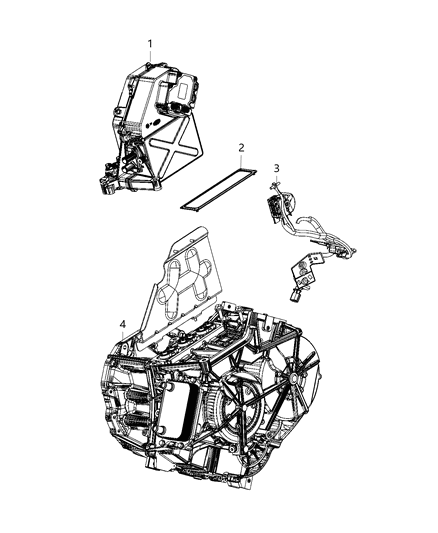 1
2
3
4