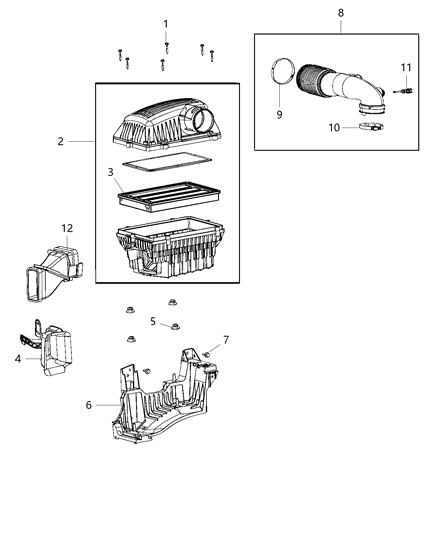 1
8
11
9
10
2
3
12
5
7
4
6