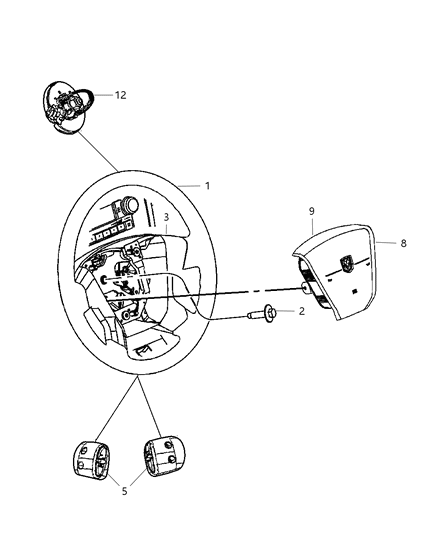 12
1
3
9
8
2
5