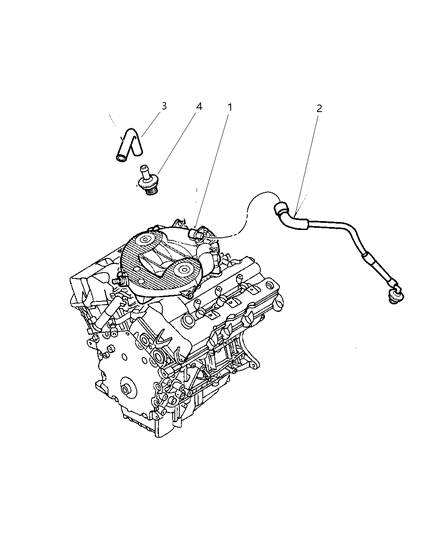 3
4
1
2