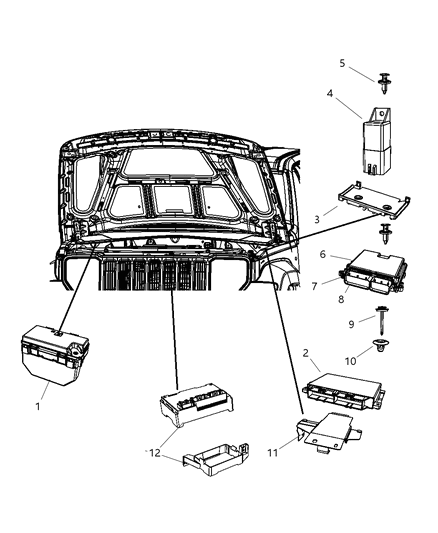 5
4
3
6
7
8
9
10
2
1
12
11