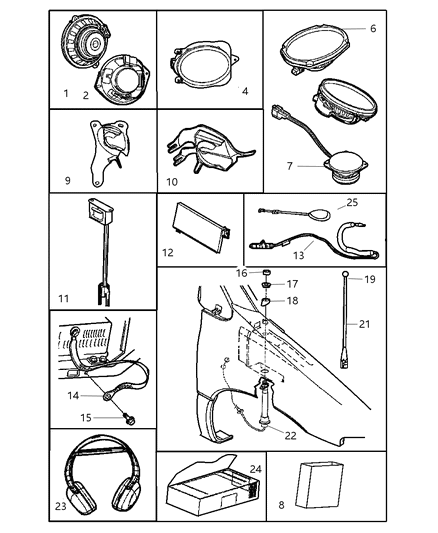 1
2
4
6
7
9
10
11
12
25
13
16
17
18
19
21
14
15
22
23
24
8