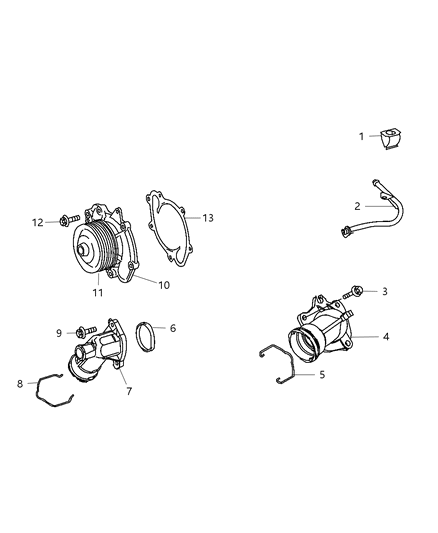 1
2
12
13
11
10
3
9
6
4
8
7
5