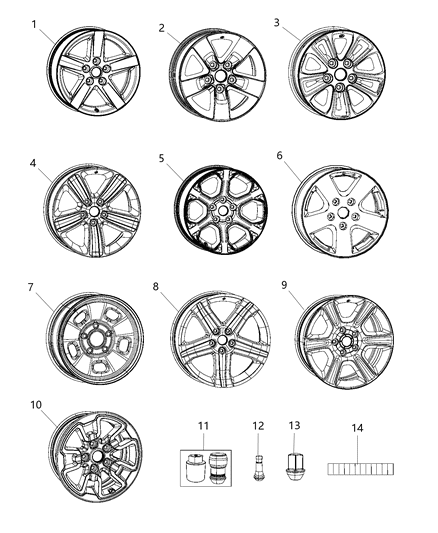 1
2
3
4
5
6
7
8
9
10
11
12
13
14