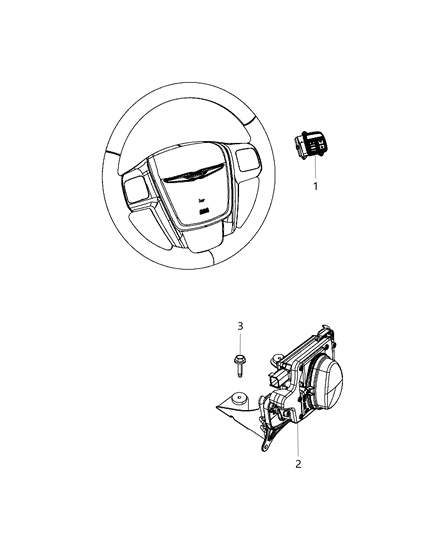 1

3

2