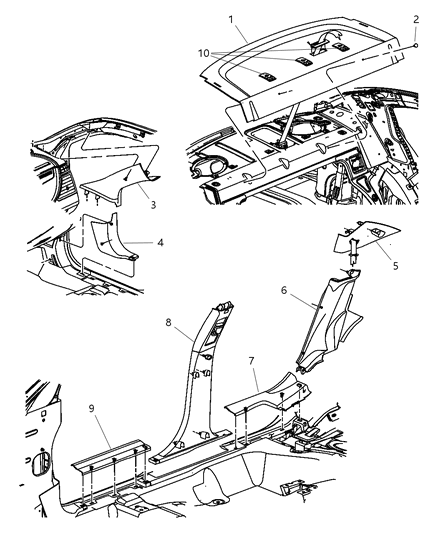 1
2
10
3
4
5
6
8
7
9