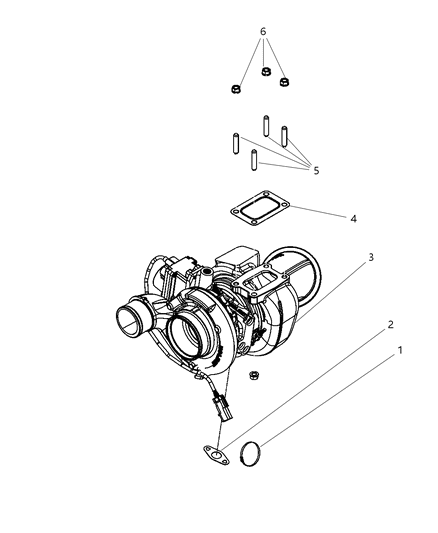 6
5
4
3
2
1