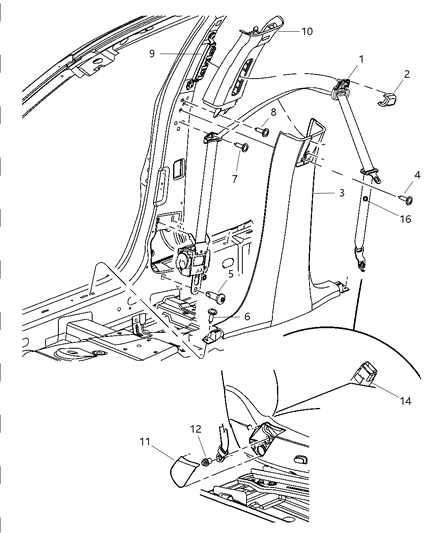 10
9
1
2
8
7
4
3
16
5
6
14
12
11