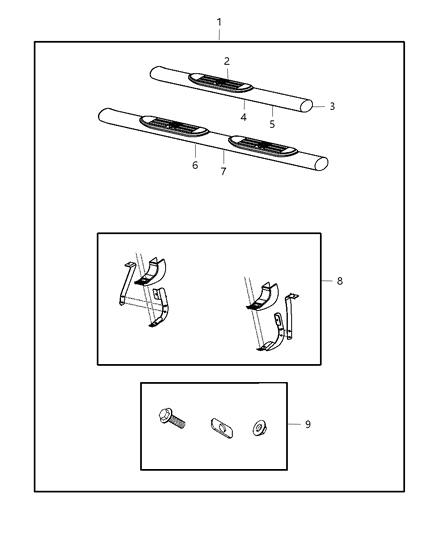 1
2
3
4
5
6
7
8
9