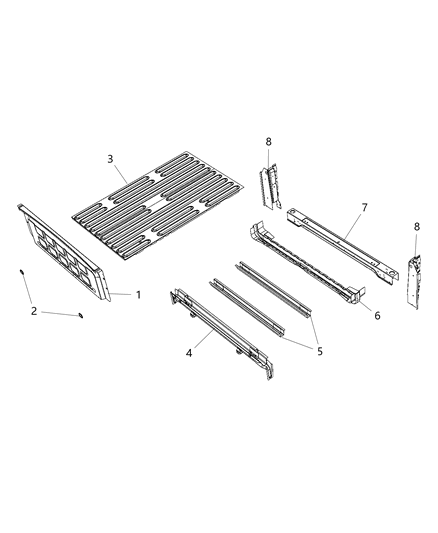 8
3
7
8
1
2
6
5
4