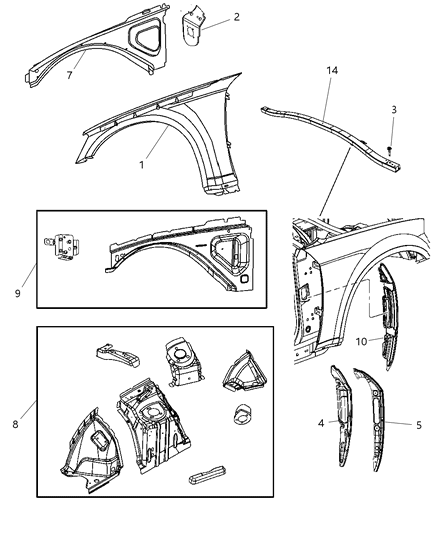 2
7
14
3
1
9
10
8
4
5