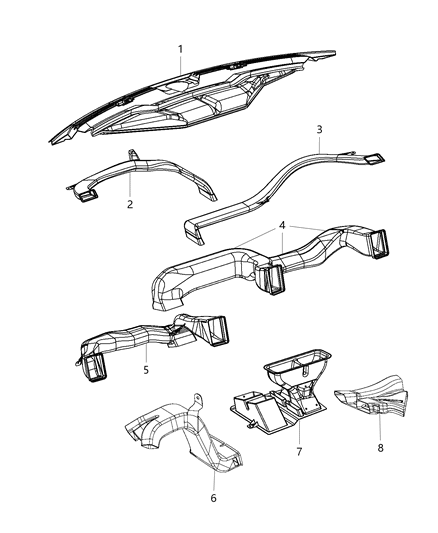 1
3
2
4
5
7
8
6