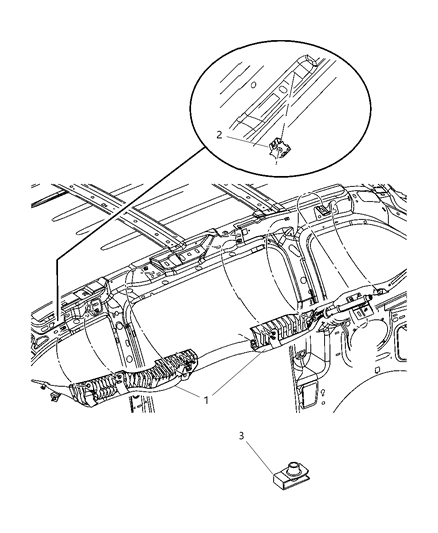 2

1

3