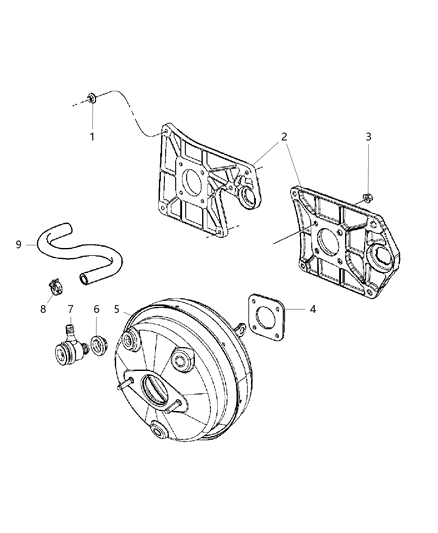 1
2
3
9
8
7
6
5
4